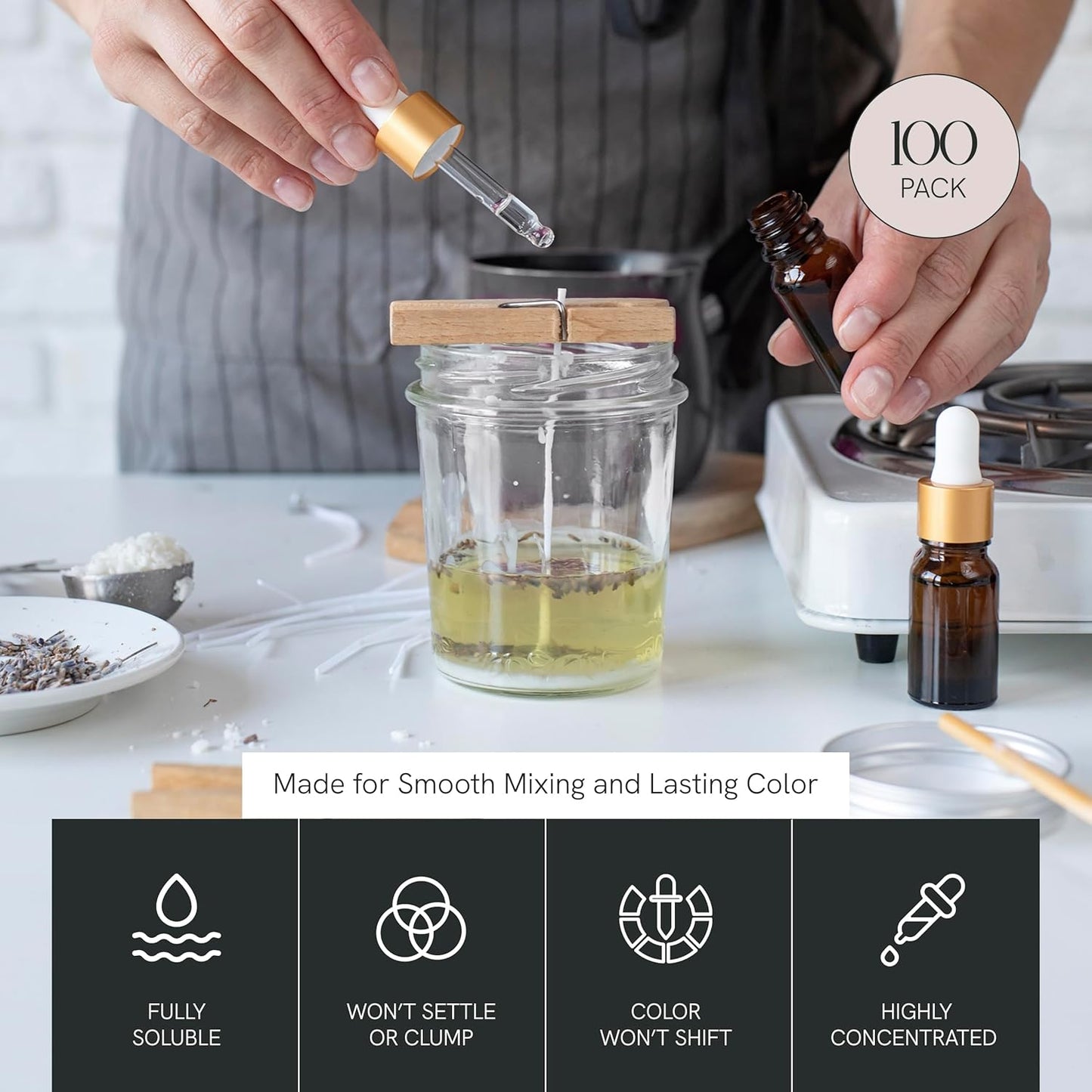 100
PACK

Made for Smooth Mixing and Lasting Color

FULLY SOLUBLE

WON'T SETTLE OR CLUMP

COLOR WON'T SHIFT

HIGHLY CONCENTRATED